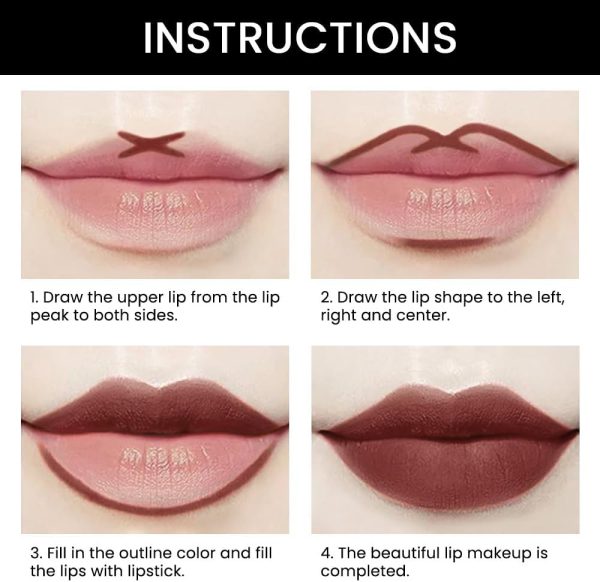 INSTRUCTIONS

1. Draw the upper lip from the lip peak to both sides.

2. Draw the lip shape to the left, right and center.

3. Fill in the outline color and fill the lips with lipstick.

4. The beautiful lip makeup is completed.